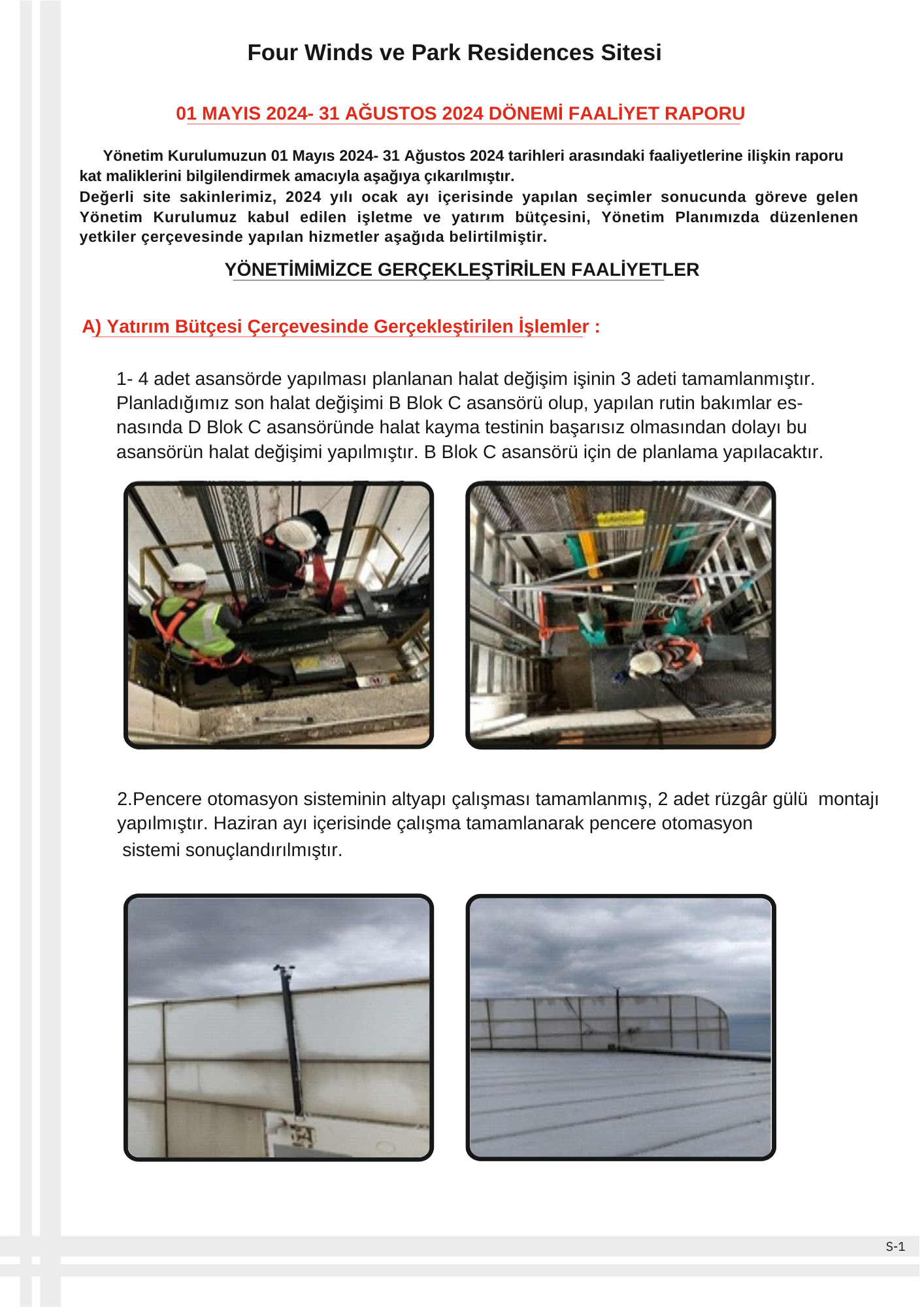 Four Winds ve Park Residences Sitesi

01 MAYIS 2024- 31 AĞUSTOS 2024 DÖNEMİ FAALİYET RAPORU

Yönetim Kurulumuzun 01 Mayıs 2024- 31 Ağustos 2024 tarihleri arasındaki faaliyetlerine ilişkin raporu kat maliklerini bilgilendirmek amacıyla aşağıya çıkarılmıştır.
Değerli site sakinlerimiz, 2024 yılı ocak ayı içerisinde yapılan seçimler sonucunda göreve gelen Yönetim Kurulumuz kabul edilen işletme ve yatırım bütçesini, Yönetim Planımızda düzenlenen yetkiler çerçevesinde yapılan hizmetler aşağıda belirtilmiştir.

YÖNETİMİMİZCE GERÇEKLEŞTİRİLEN FAALİYETLER

A) Yatırım Bütçesi Çerçevesinde Gerçekleştirilen İşlemler :

1- 4 adet asansörde yapılması planlanan halat değişim işinin 3 adeti tamamlanmıştır. Planladığımız son halat değişimi B Blok C asansörü olup, yapılan rutin bakımlar esnasında D Blok C asansöründe halat kayma testinin başarısız olmasından dolayı bu asansörün halat değişimi yapılmıştır. B Blok C asansörü için de planlama yapılacaktır.

2.Pencere otomasyon sisteminin altyapı çalışması tamamlanmış, 2 adet rüzgâr gülü montajı yapılmıştır. Haziran ayı içerisinde çalışma tamamlanarak pencere otomasyon sistemi sonuçlandırılmıştır.

S-1